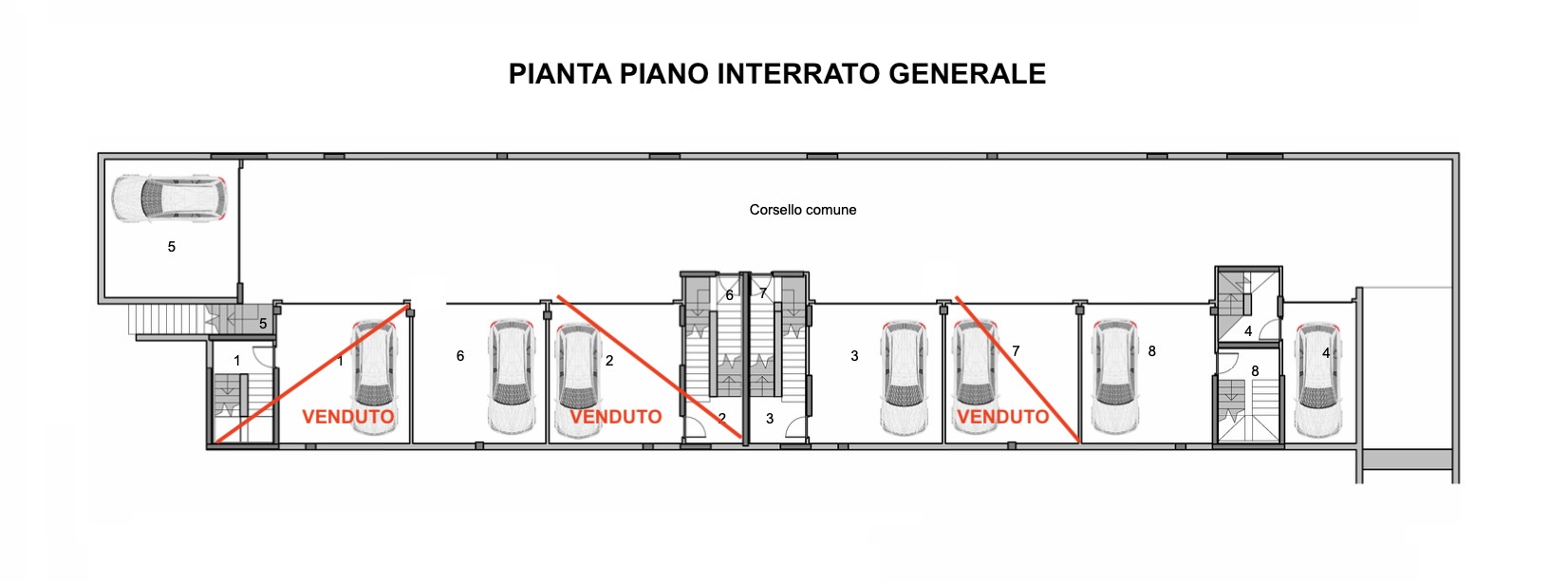 PIANTA PIANO INTERRATO GENERALE

Corsello comune

5

5

1

1

VENDUTO

6

2

VENDUTO

6

7

2

3

3

7

VENDUTO

8

4

8

4